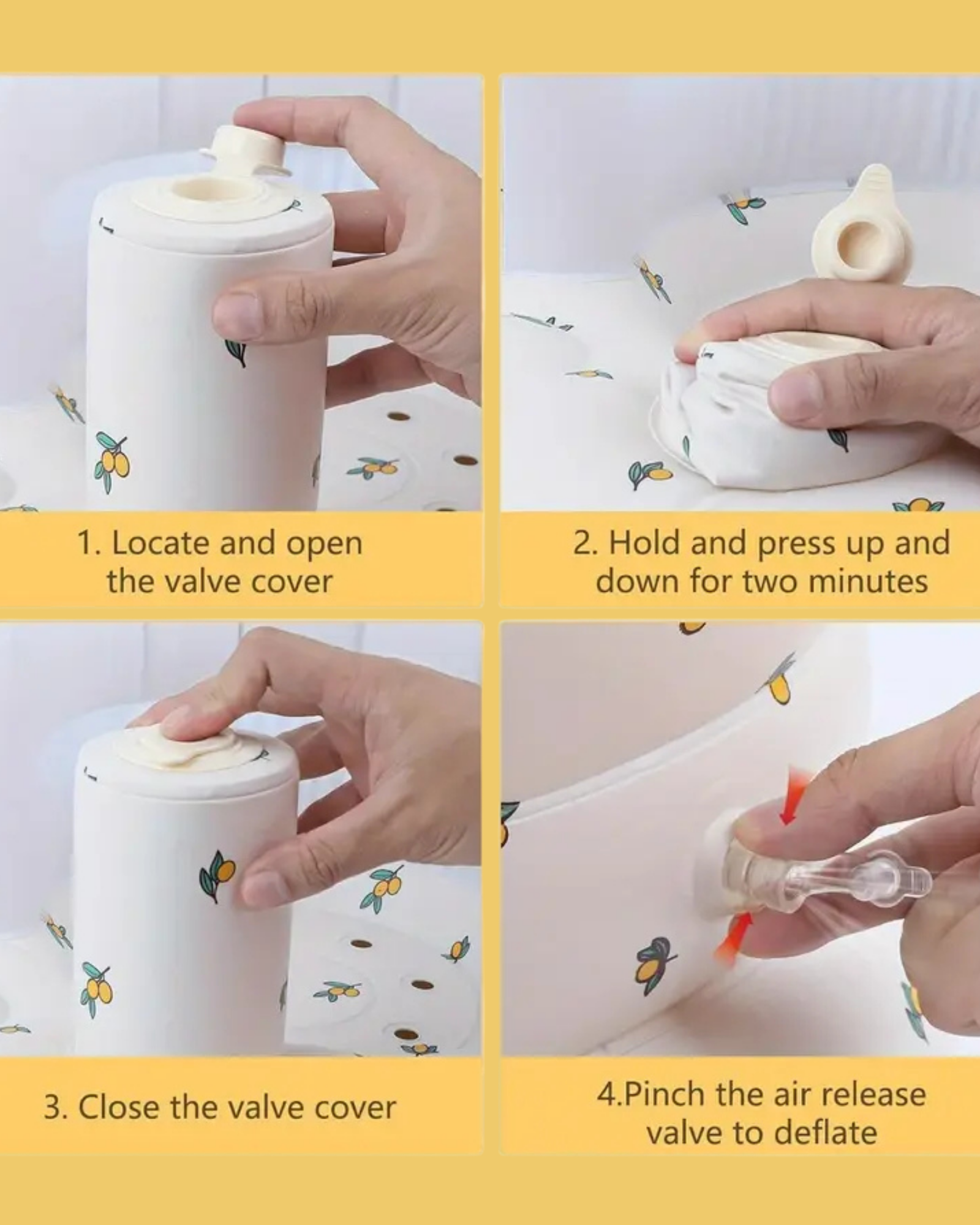 1. Locate and open the valve cover

2. Hold and press up and down for two minutes

3. Close the valve cover

4.Pinch the air release valve to deflate